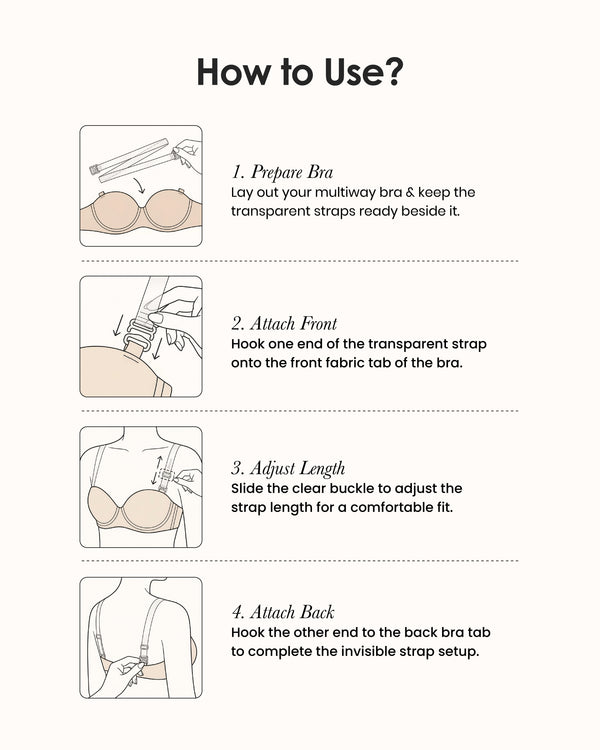 How to Use?

1. Prepare Bra
Lay out your multiway bra & keep the transparent straps ready beside it.

2. Attach Front
Hook one end of the transparent strap onto the front fabric tab of the bra.

3. Adjust Length
Slide the clear buckle to adjust the strap length for a comfortable fit.

4. Attach Back
Hook the other end to the back bra tab to complete the invisible strap setup.