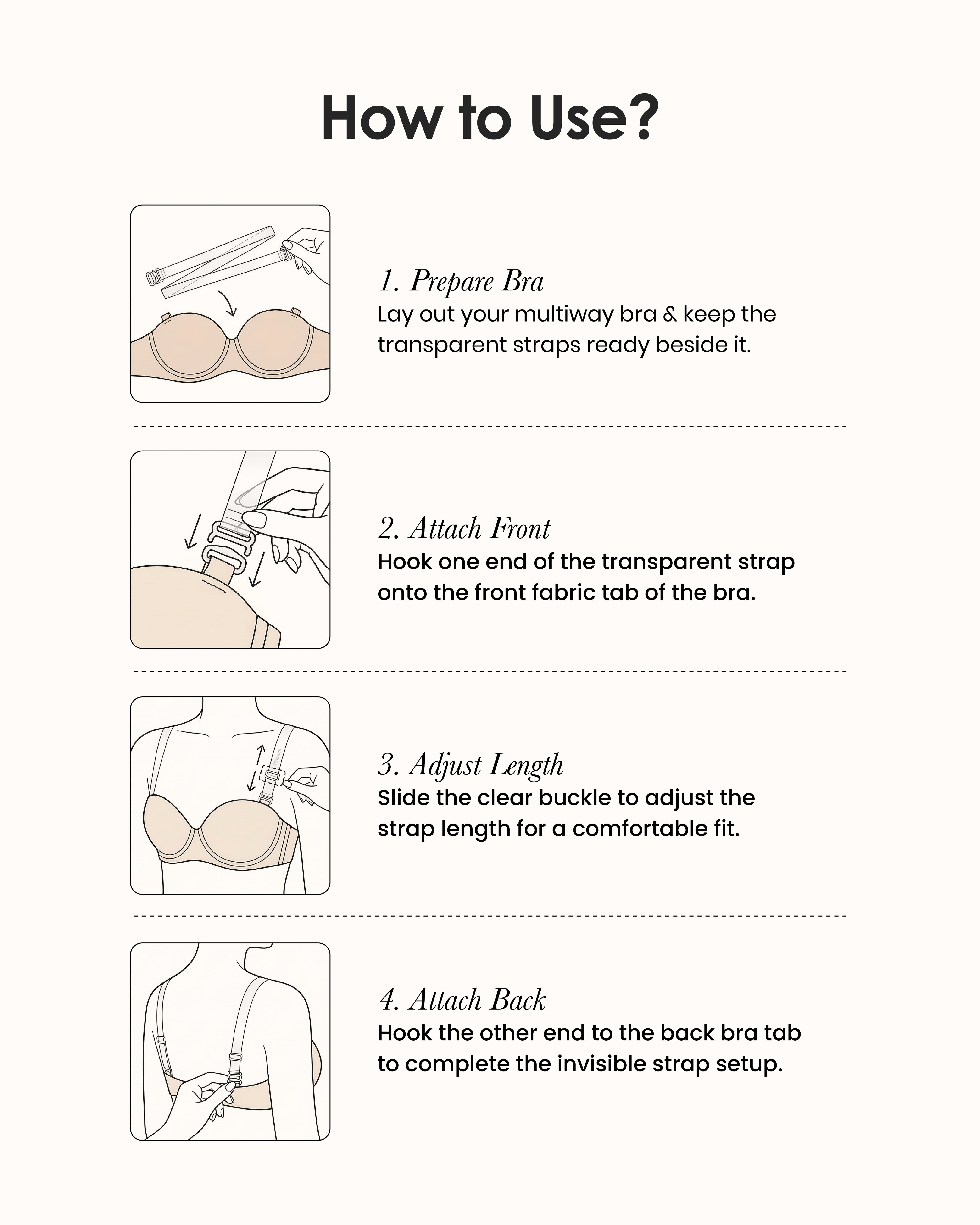 How to Use?

1. Prepare Bra
Lay out your multiway bra & keep the transparent straps ready beside it.

2. Attach Front
Hook one end of the transparent strap onto the front fabric tab of the bra.

3. Adjust Length
Slide the clear buckle to adjust the strap length for a comfortable fit.

4. Attach Back
Hook the other end to the back bra tab to complete the invisible strap setup.