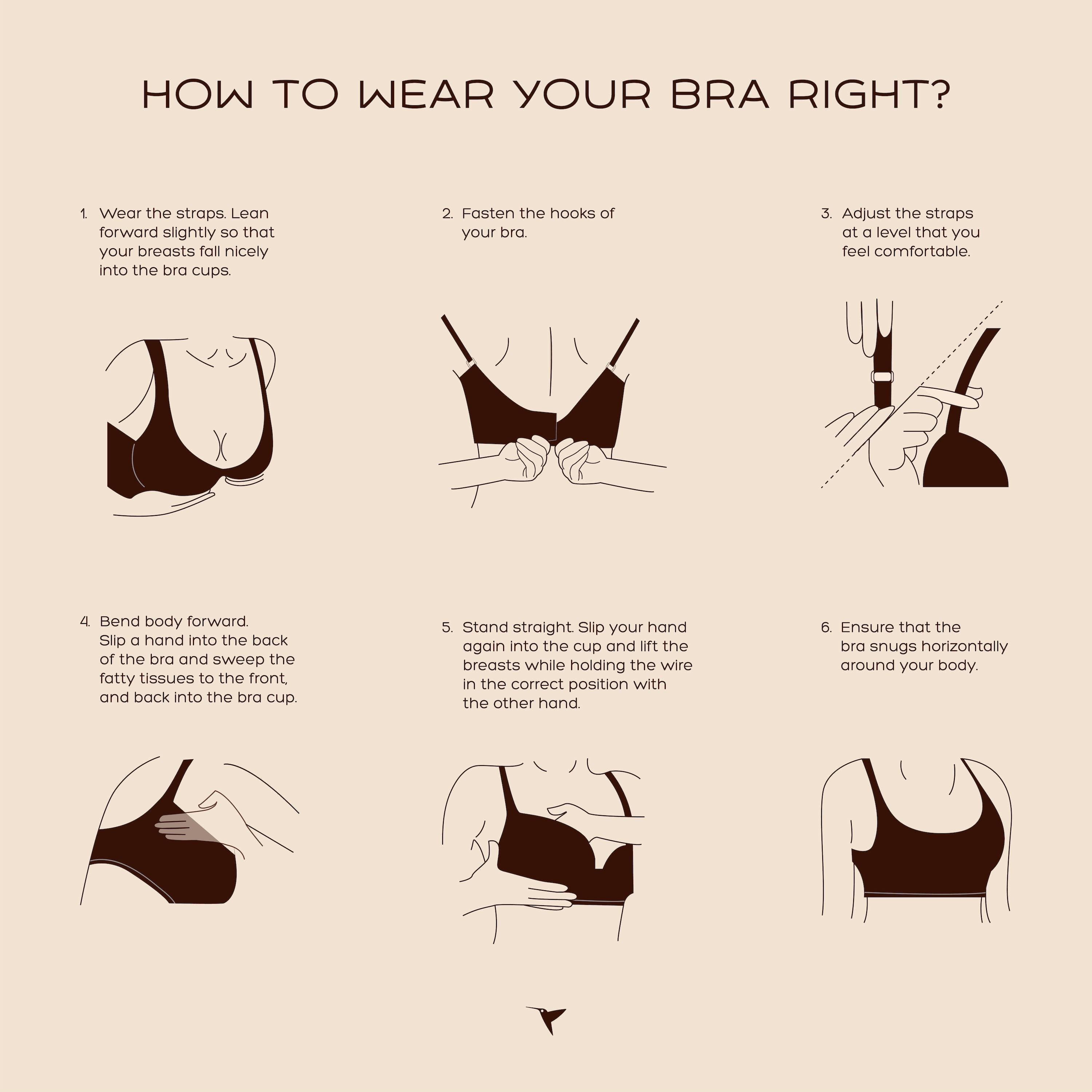 HOW TO WEAR YOUR BRA RIGHT?

1. Wear the straps. Lean forward slightly so that your breasts fall nicely into the bra cups.

2. Fasten the hooks of your bra.

3. Adjust the straps at a level that you feel comfortable.

4. Bend body forward. Slip a hand into the back of the bra and sweep the fatty tissues to the front, and back into the bra cup.

5. Stand straight. Slip your hand again into the cup and lift the breasts while holding the wire in the correct position with the other hand.

6. Ensure that the bra snugs horizontally around your body.